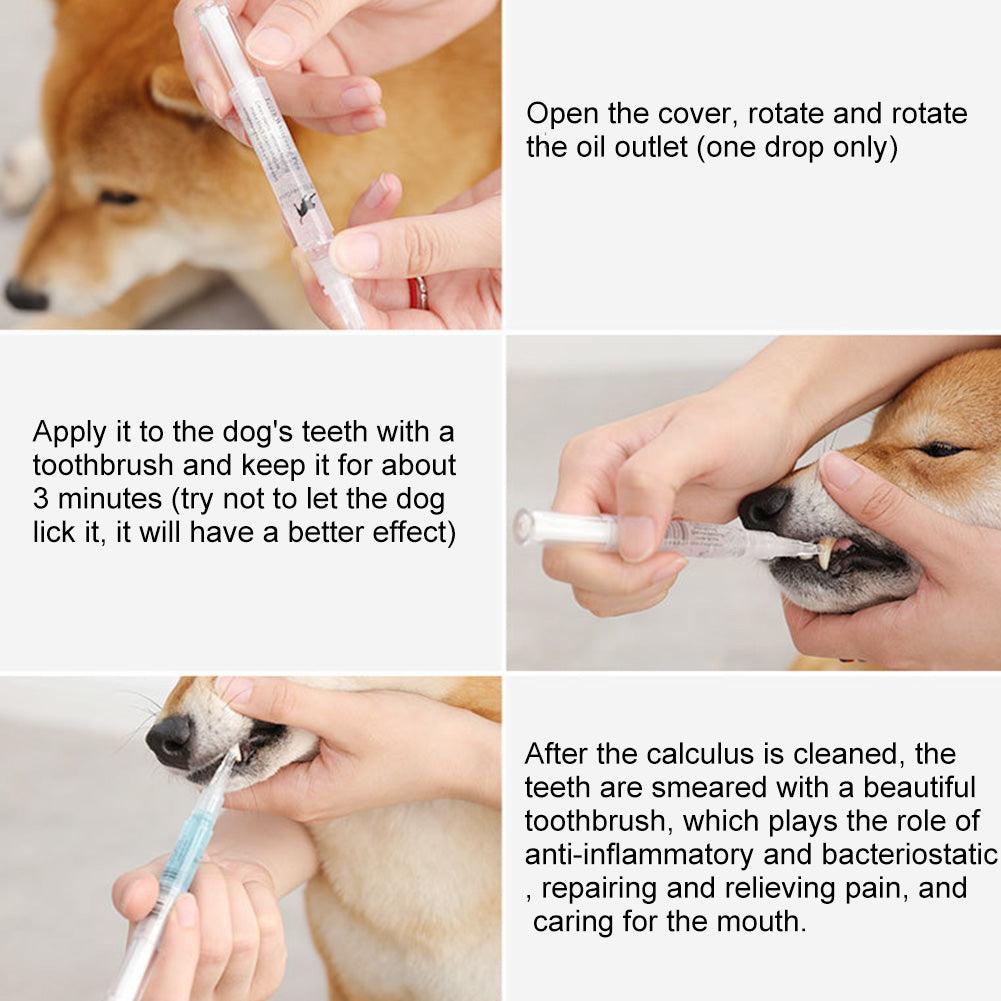 Open the cover, rotate and rotate the oil outlet (one drop only)

Apply it to the dog's teeth with a toothbrush and keep it for about 3 minutes (try not to let the dog lick it, it will have a better effect)

After the calculus is cleaned, the teeth are smeared with a beautiful toothbrush, which plays the role of anti-inflammatory and bacteriostatic , repairing and relieving pain, and caring for the mouth.